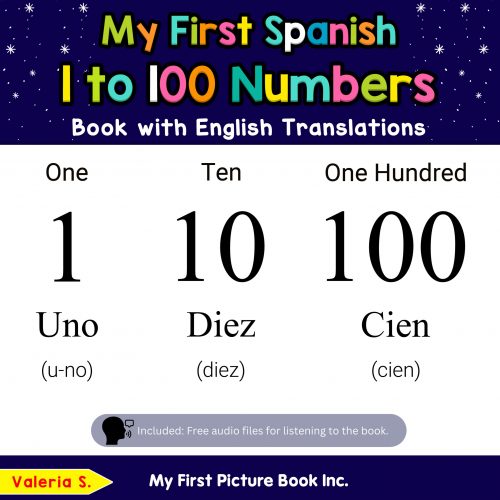 My First Spanish
1 to 100 Numbers
Book with English Translations

One

1

Uno

(u-no)

Ten

10

Diez

(diez)

One Hundred

100

Cien

(cien)

Included: Free audio files for listening to the book.

Valeria S.

My First Picture Book Inc.